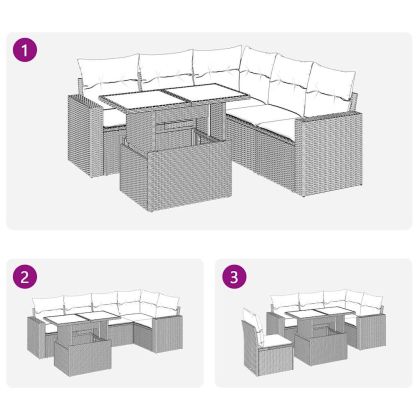 1

2

3