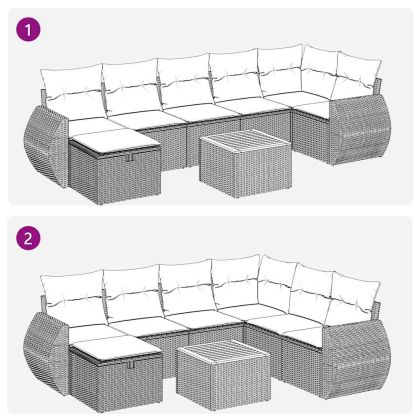 1

2