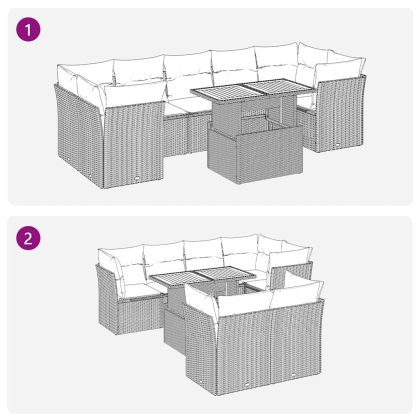 1

2