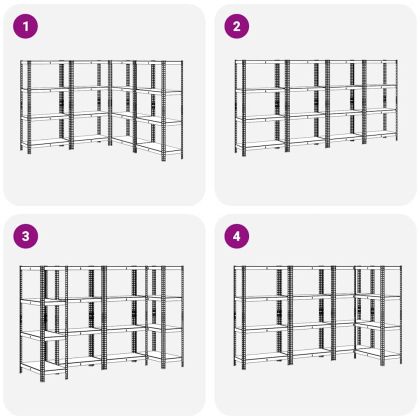 1

2

3

4