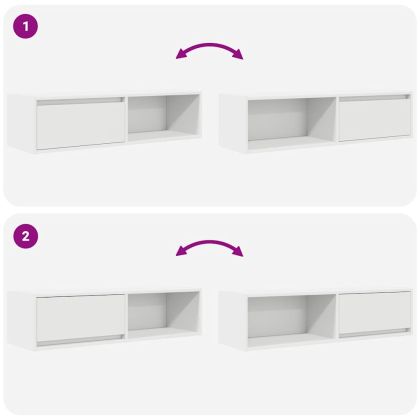 1

2