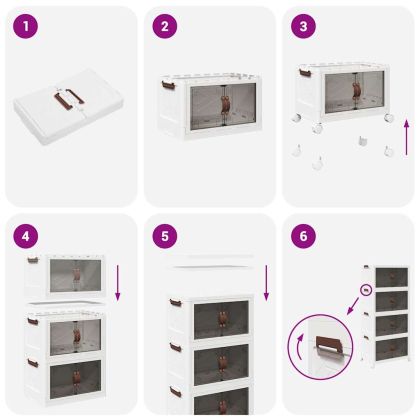 1

2

3

4

5

6