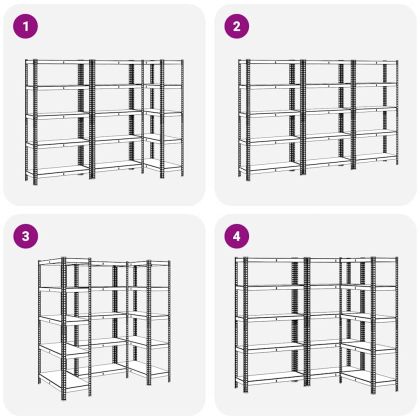 1

2

3

4