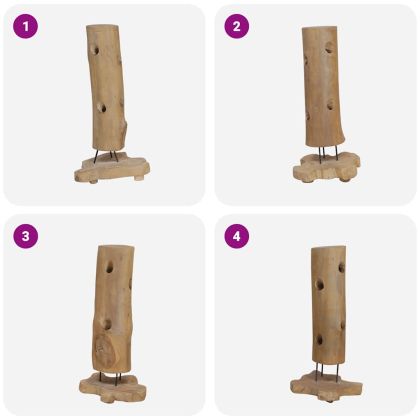 1

2

3

4