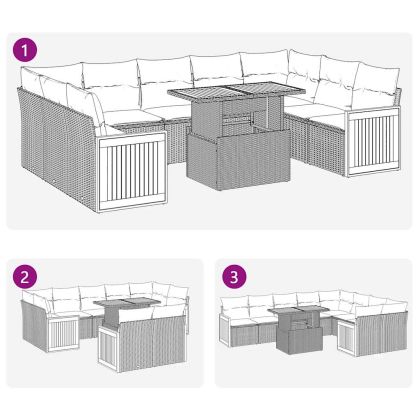 1

2

3