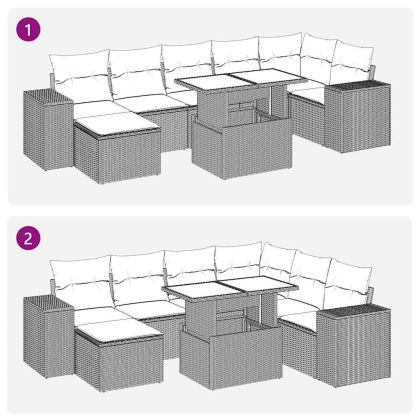 1

2