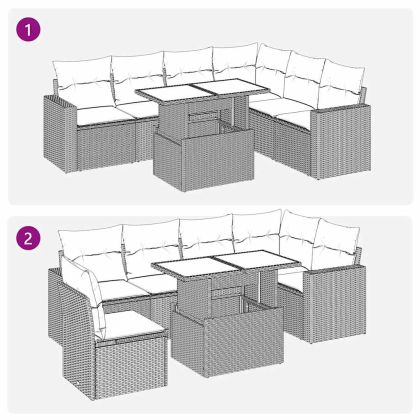 1

2