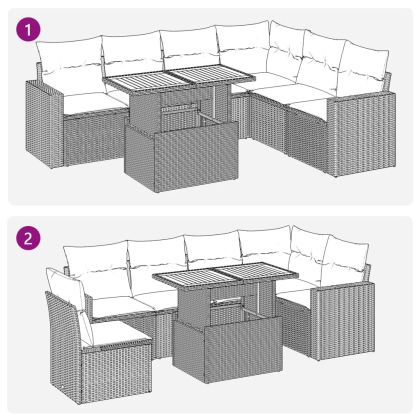 1

2