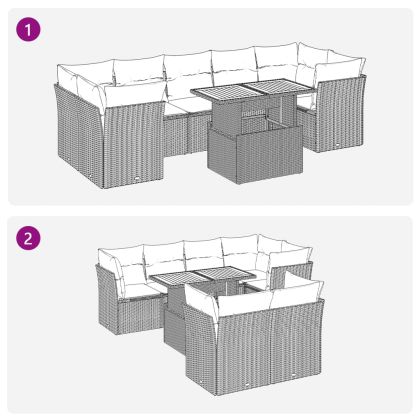 1

2