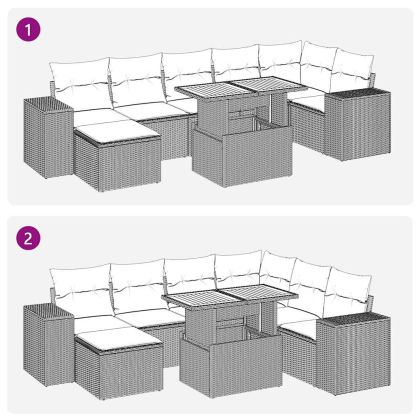 1

2