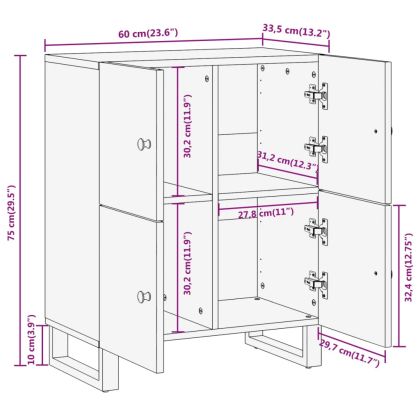 60 cm(23.6")
33,5 cm(13.2")
75 cm(29.5")
30,2 cm(11.9")
31,2 cm(12.3")
27,8 cm(11")
30,2 cm(11.9")
32,4 cm(12.75")
10 cm(3.9")
29,7 cm(11.7")