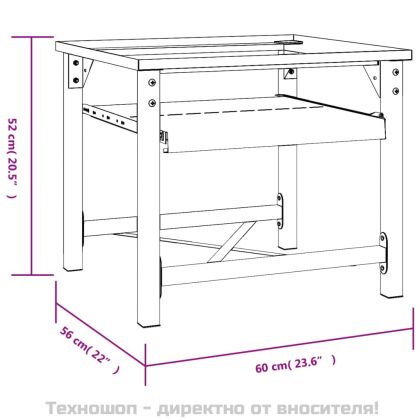 52 cm( 20.5" )

56 cm( 22" )

60 cm( 23.6" )

Техношоп - директно от вносителя!