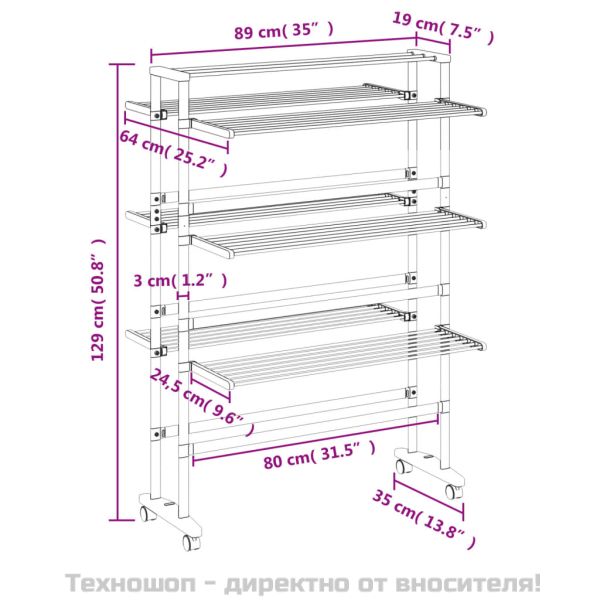 89 cm( 35" )

19 cm( 7.5" )

64 cm( 25.2" )

129 cm( 50.8" )

3 cm( 1.2" )

24,5 cm( 9.6" )

80 cm( 31.5" )

35 cm( 13.8" )

Техношоп - директно от вносителя!