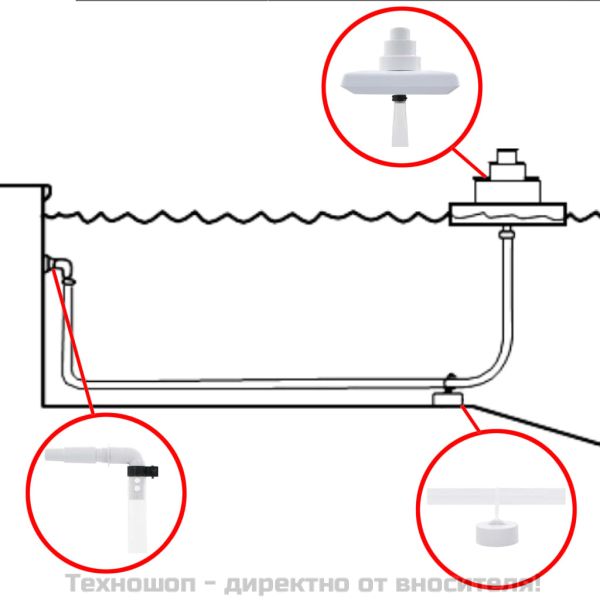 Техношоп - директно от вносителя!