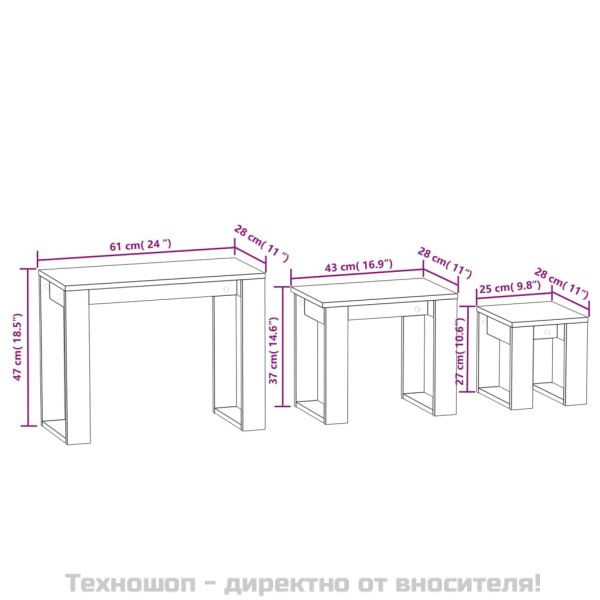 61 cm( 24 ")
28 cm( 11 ")
47 cm( 18.5")
43 cm( 16.9")
28 cm( 11")
37 cm( 14.6")
25 cm( 9.8")
28 cm( 11")
27 cm( 10.6")

Техношоп - директно от вносителя!