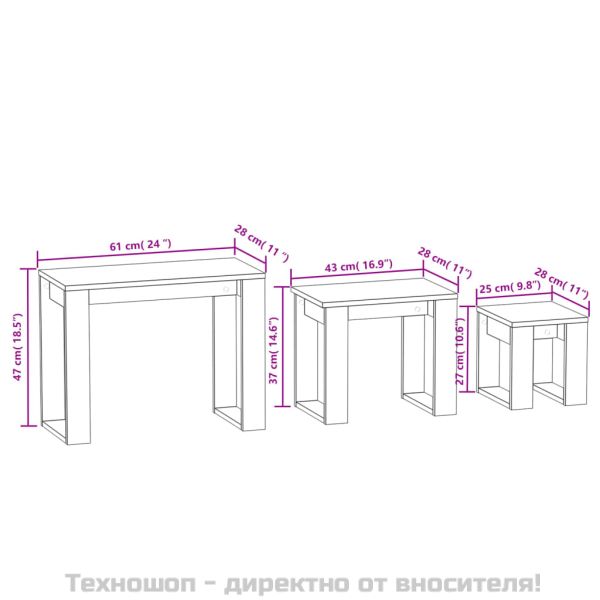 61 cm( 24 ")
28 cm( 11 ")
47 cm( 18.5")
43 cm( 16.9")
28 cm( 11")
37 cm( 14.6")
25 cm( 9.8")
28 cm( 11")
27 cm( 10.6")

Техношоп - директно от вносителя!