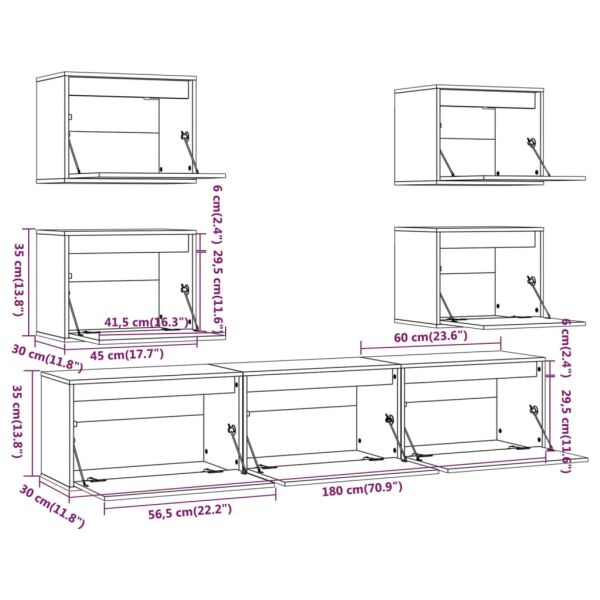 6 cm(2.4")
35 cm(13.8")
29,5 cm(11.6")
41,5 cm(16.3")
30 cm(11.8")
45 cm(17.7")
60 cm(23.6")
6 cm(2.4")
35 cm(13.8")
29,5 cm(11.6")
30 cm(11.8")
56,5 cm(22.2")
180 cm(70.9")