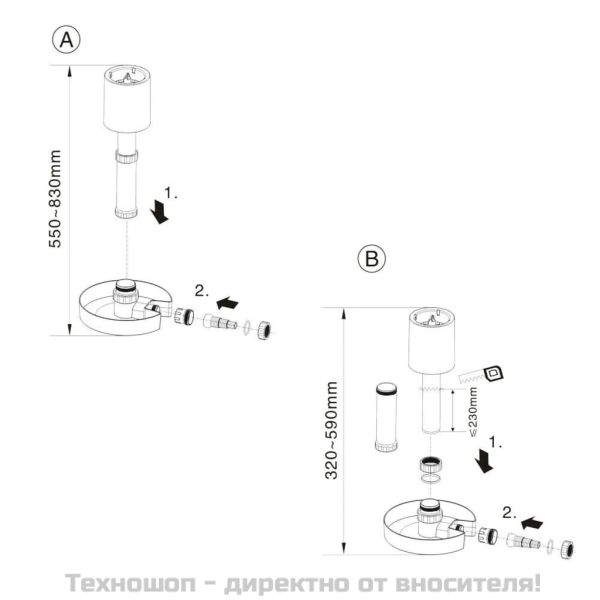 A

550~830mm

1.

2.

B

320~590mm

≤230mm

1.

2.

Техношоп - директно от вносителя!