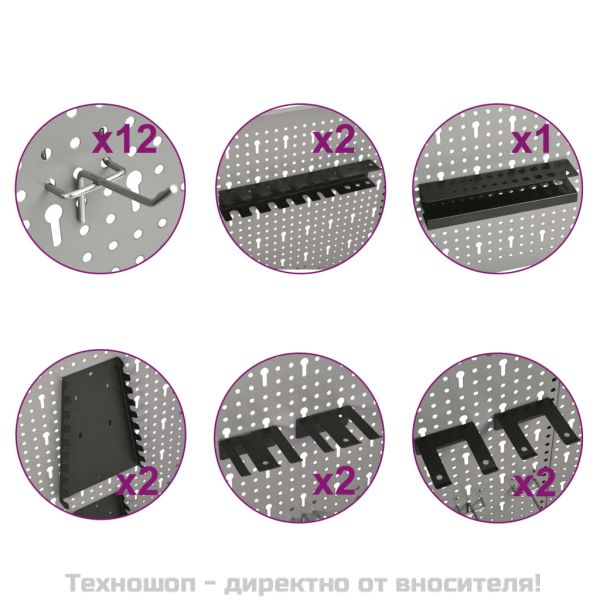 x12

x2

x1

x2

x2

x2

Техношоп - директно от вносителя!