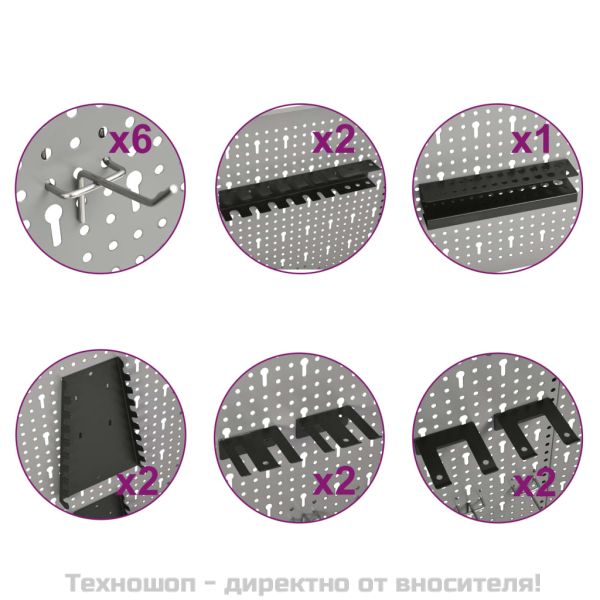 x6

x2

x1

x2

x2

x2

Техношоп - директно от вносителя!