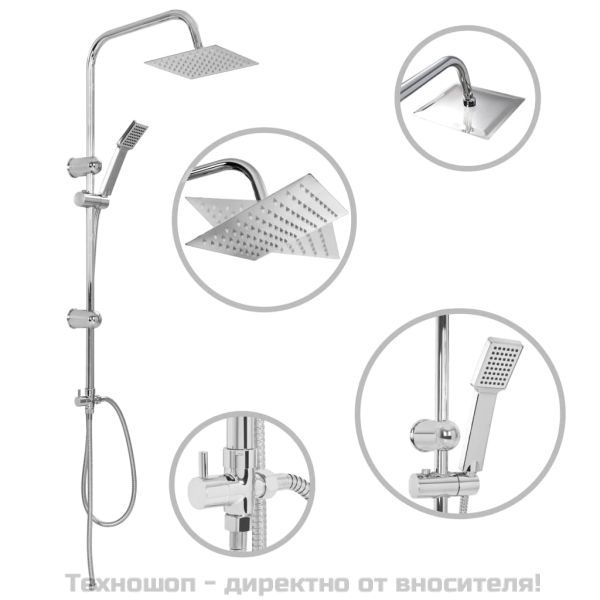 Техношоп - директно от вносителя!