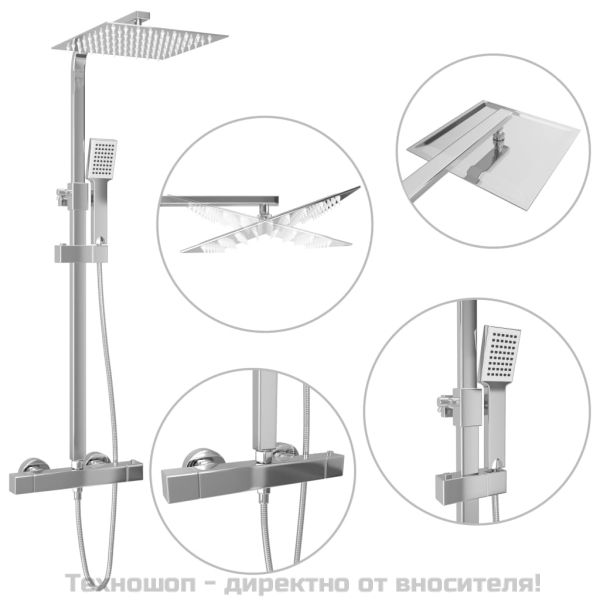 Техношоп - директно от вносителя!