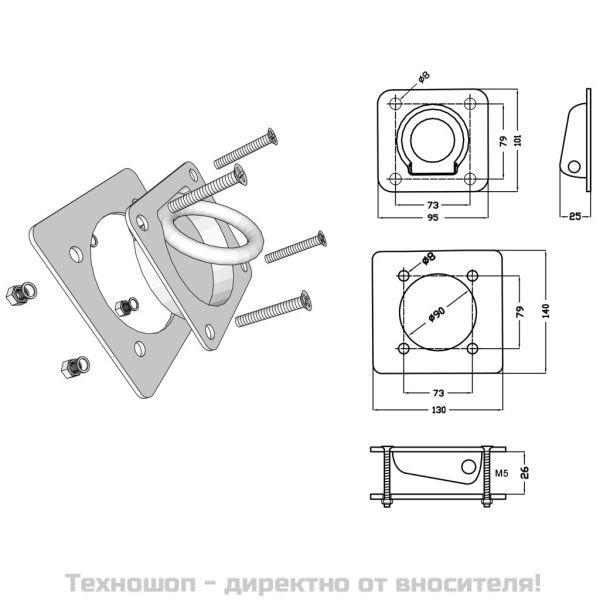 ø8
79
101
73
95
25
ø8
ø90
79
140
73
130
M5
26

Техношоп - директно от вносителя!