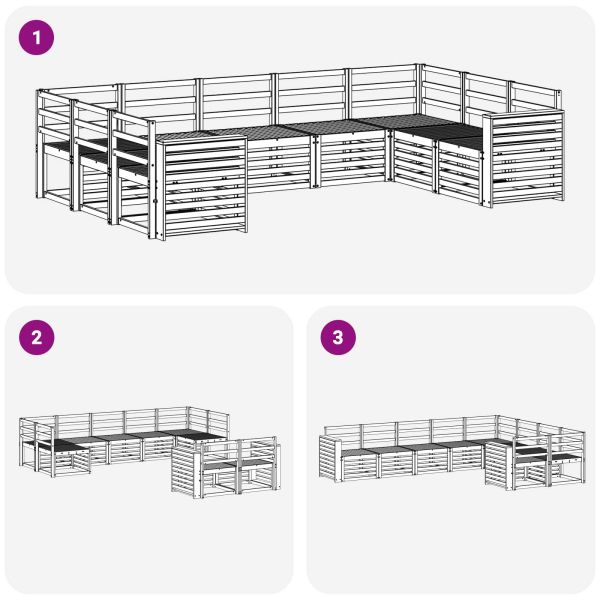 1

2

3