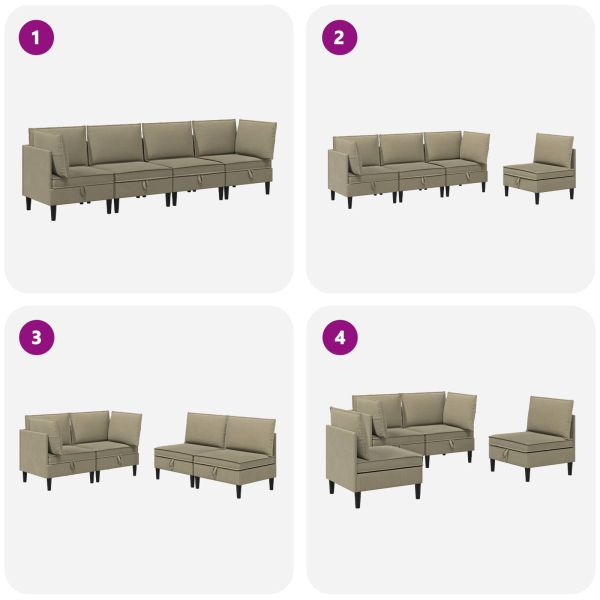 1

2

3

4