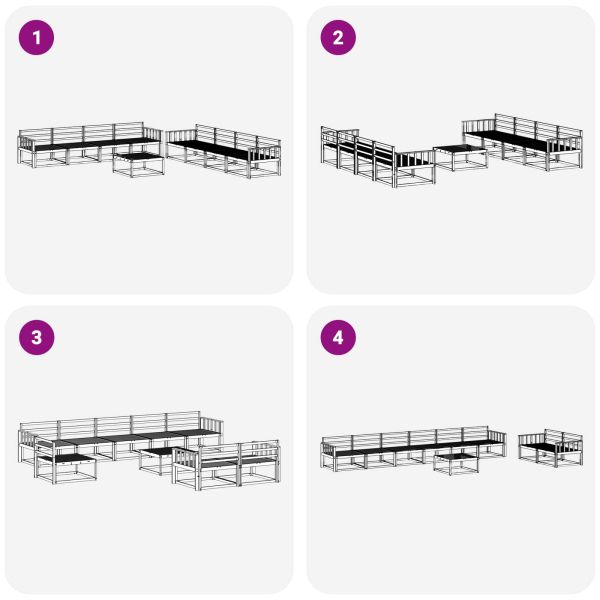 1

2

3

4