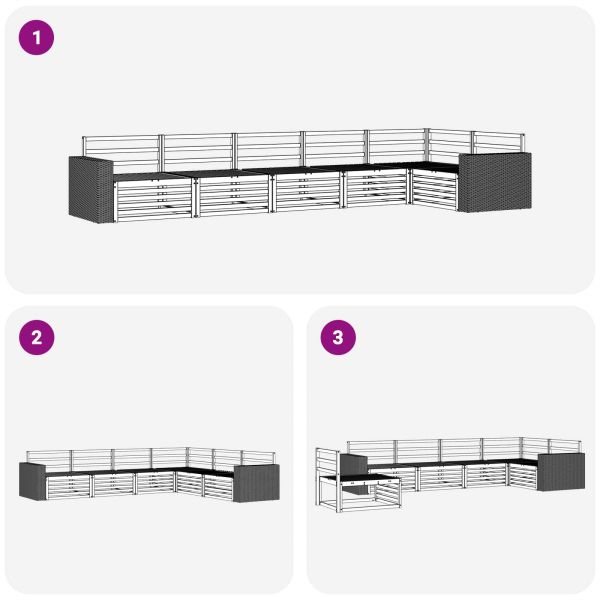 1

2

3