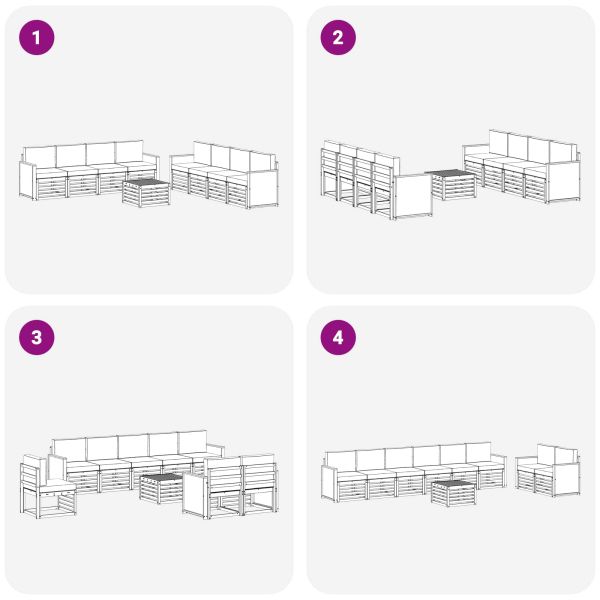 1

2

3

4