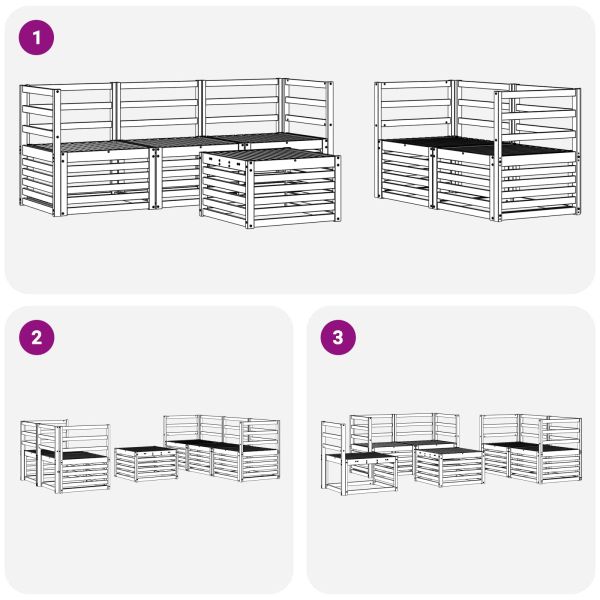 1

2

3