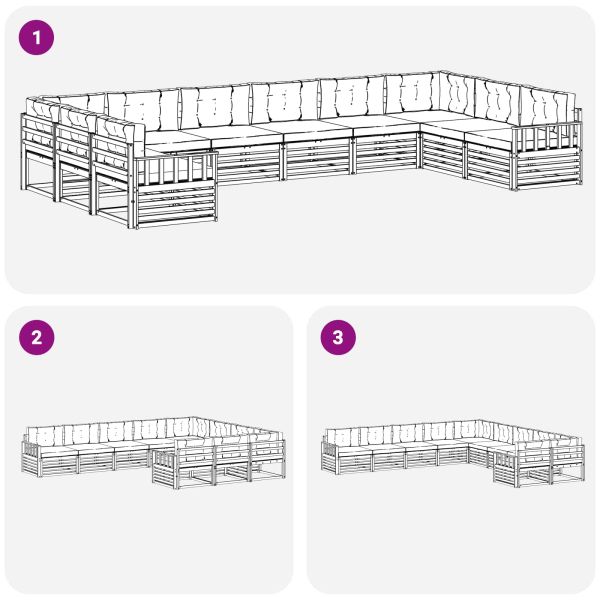 1

2

3