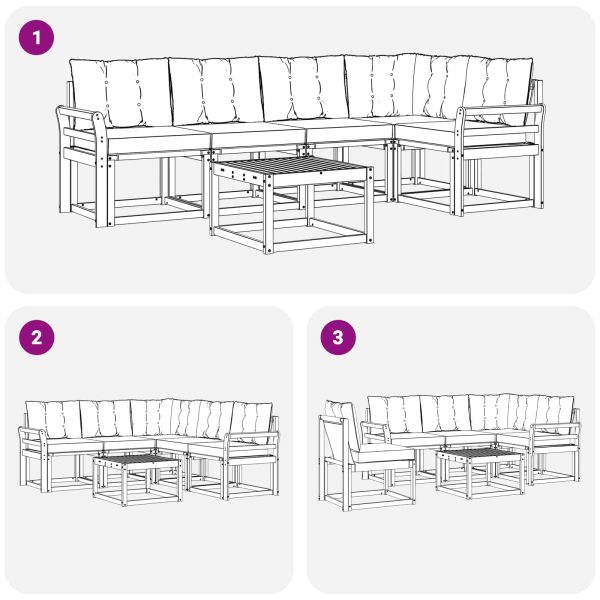 1

2

3