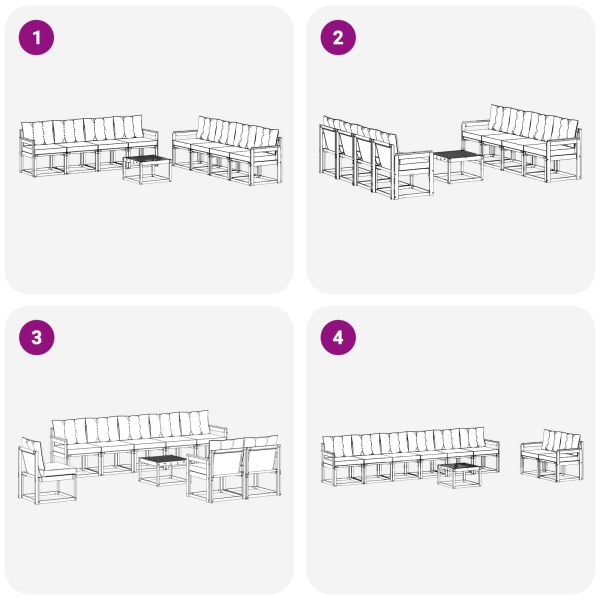 1

2

3

4