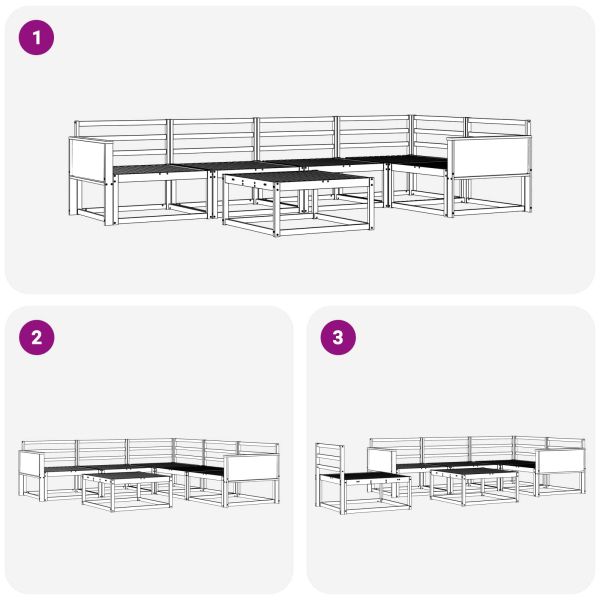 1

2

3