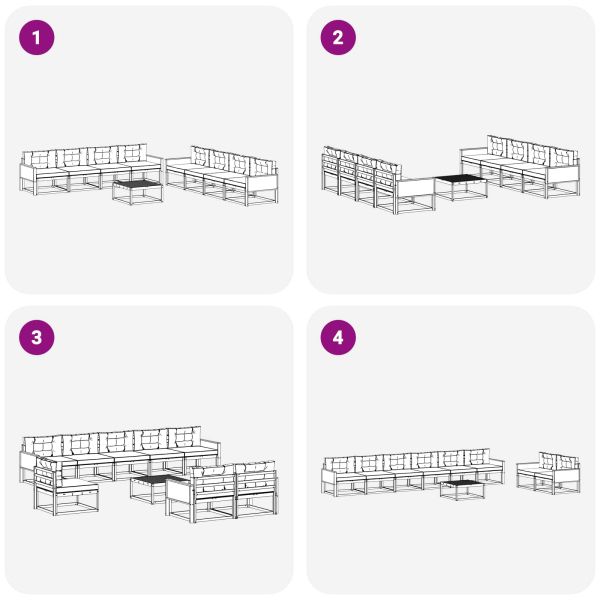 1

2

3

4