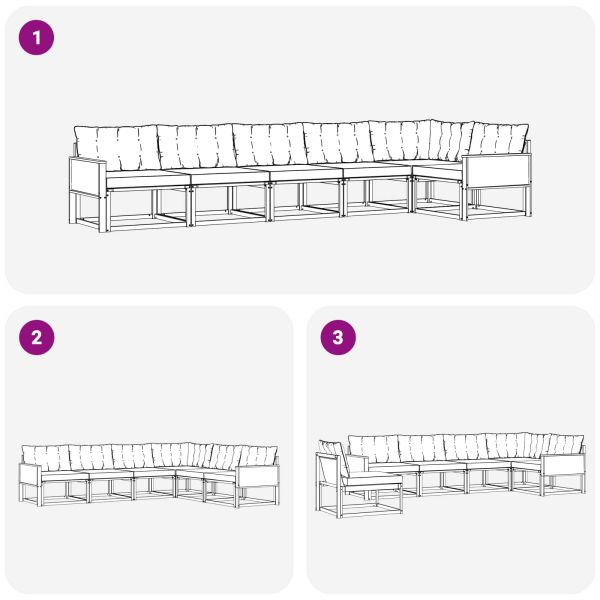 1

2

3