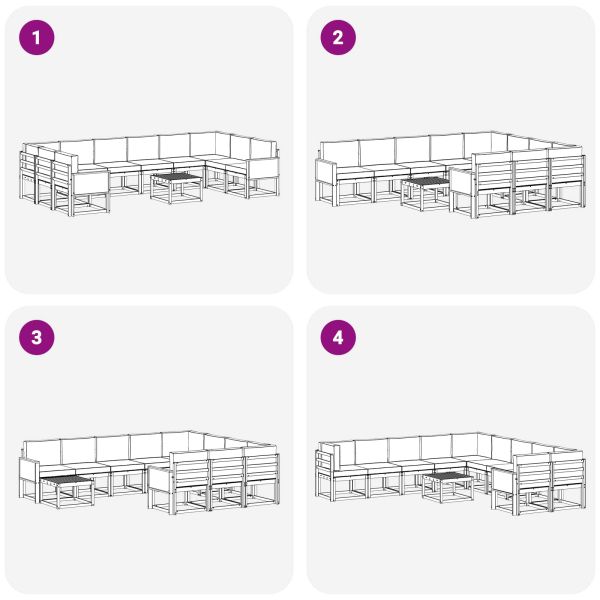 1

2

3

4