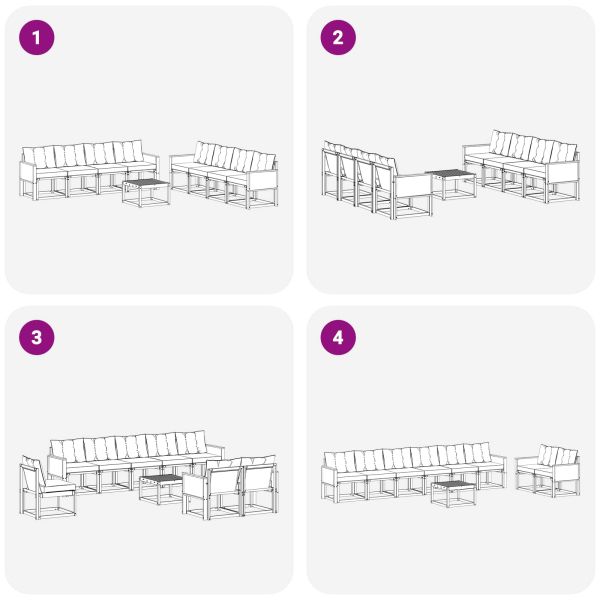 1

2

3

4