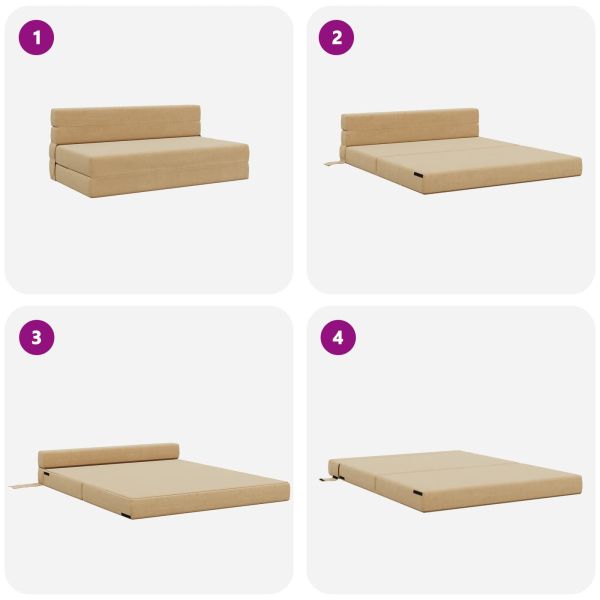 1

2

3

4