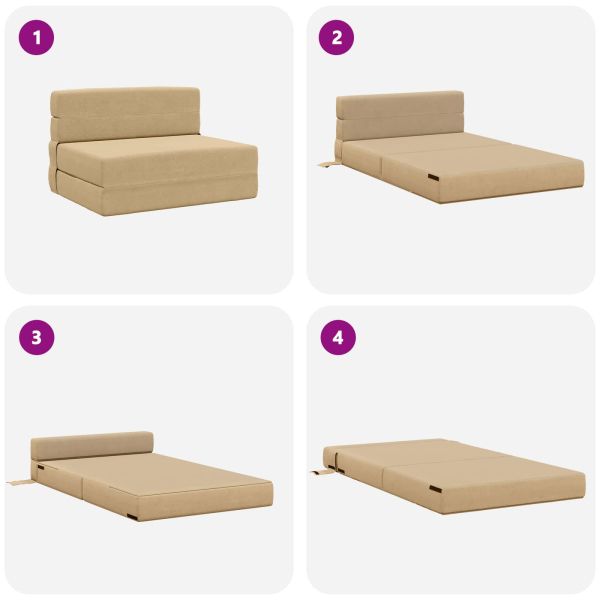 1

2

3

4