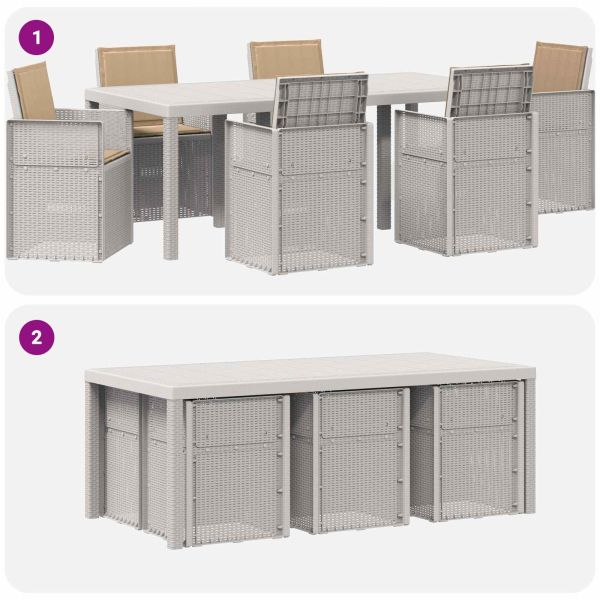 1

2