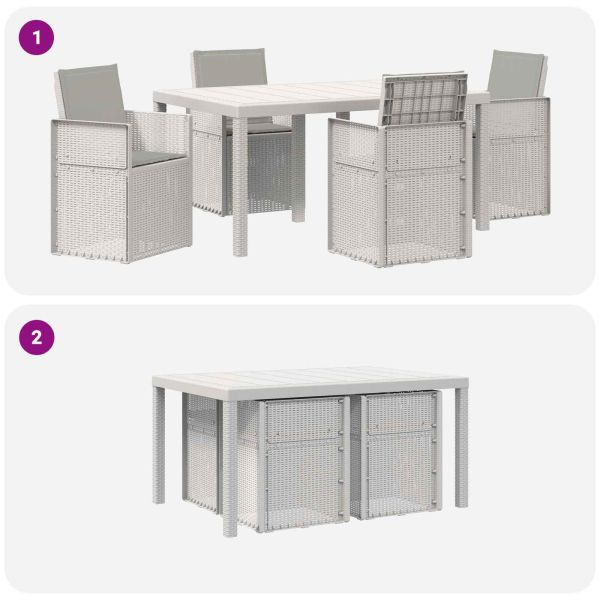 1

2