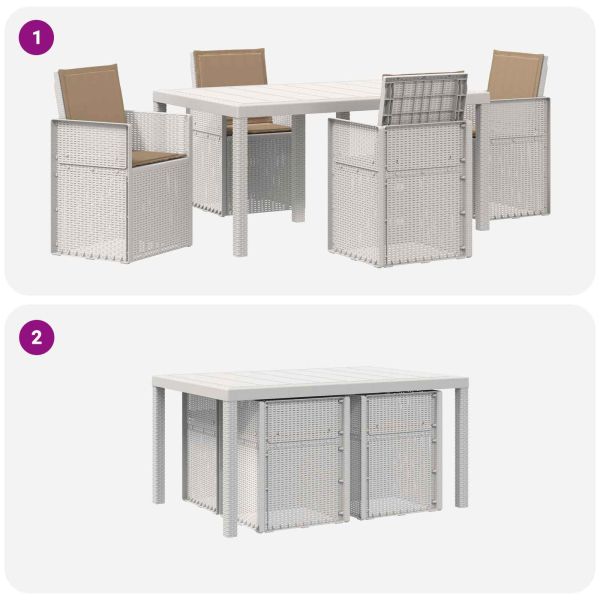 1

2