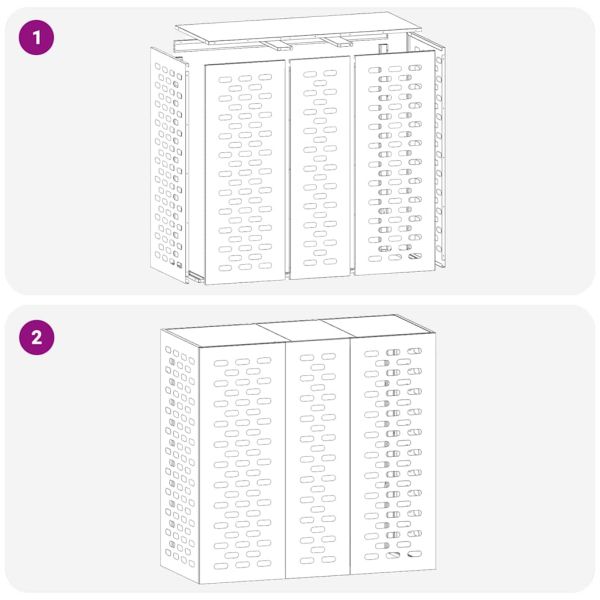 1

2