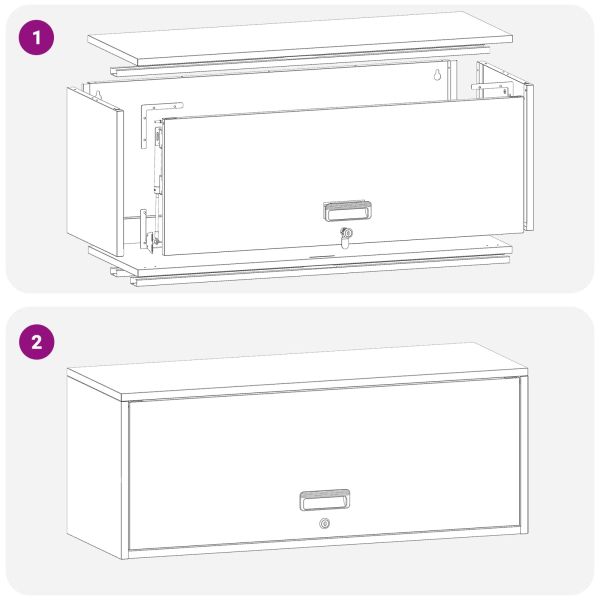 1

2