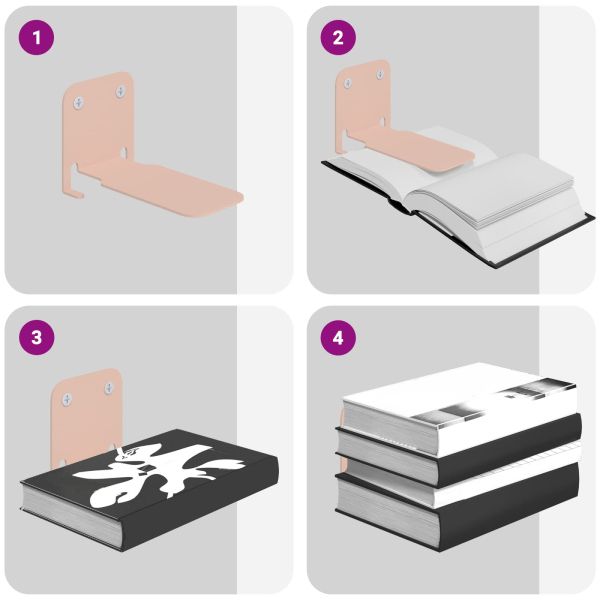 1

2

3

4