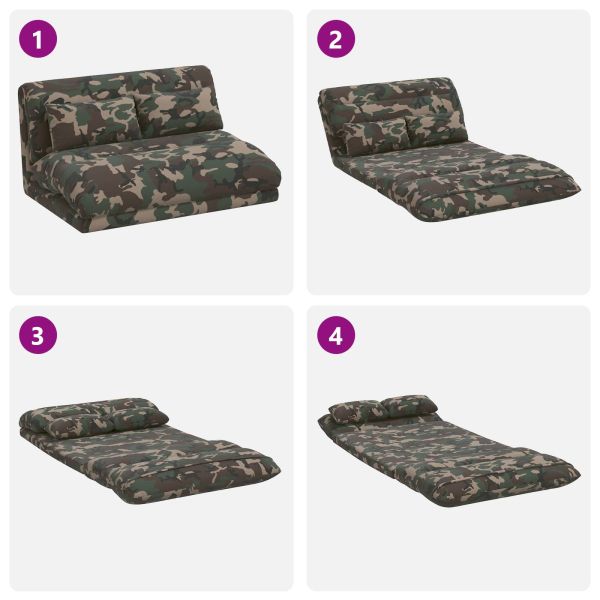 1

2

3

4